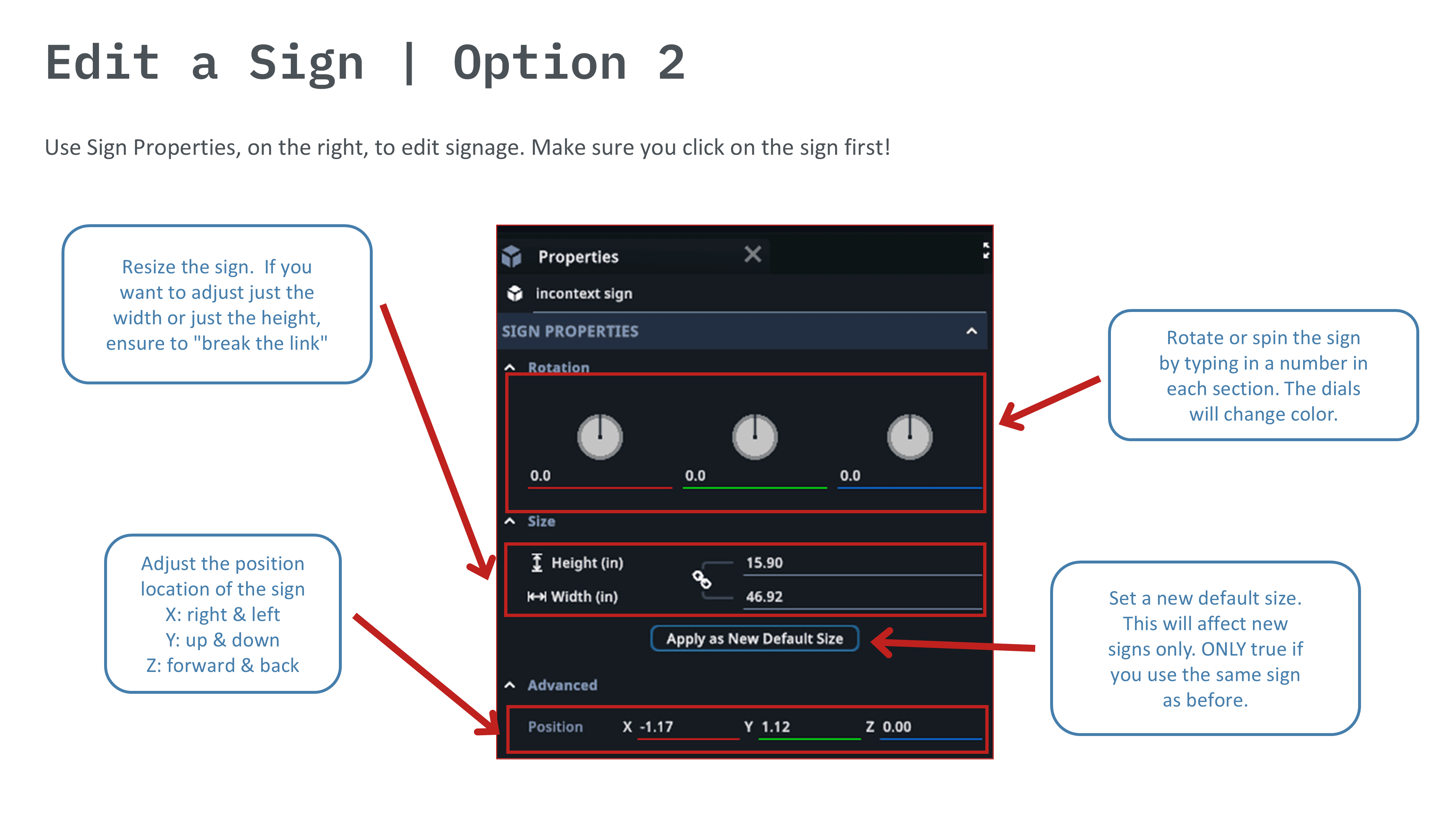 Edit a Sign | Option 2

Use Sign Properties, on the right, to edit signage. Make sure you click on the sign first!

Resize the sign. If you want to adjust just the width or just the height, ensure to "break the link"

Adjust the position location of the sign
X: right & left
Y: up & down
Z: forward & back

Properties

incontext sign

SIGN PROPERTIES

Rotation

0.0

0.0

0.0

Size

Height (in)

15.90

Width (in)

46.92

Apply as New Default Size

Advanced

Position X -1.17 Y 1.12 Z 0.00

Rotate or spin the sign by typing in a number in each section. The dials will change color.

Set a new default size. This will affect new signs only. ONLY true if you use the same sign as before.